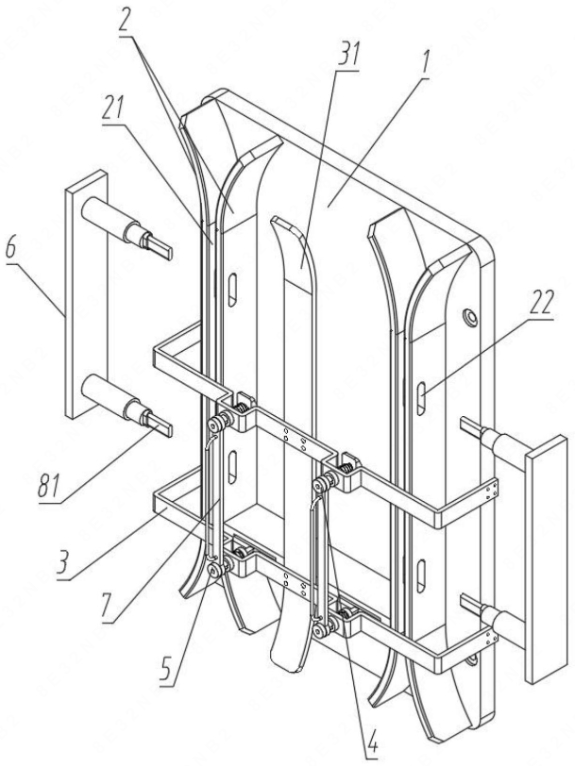 2
31
1
21
6
22
81
3
7
5
4